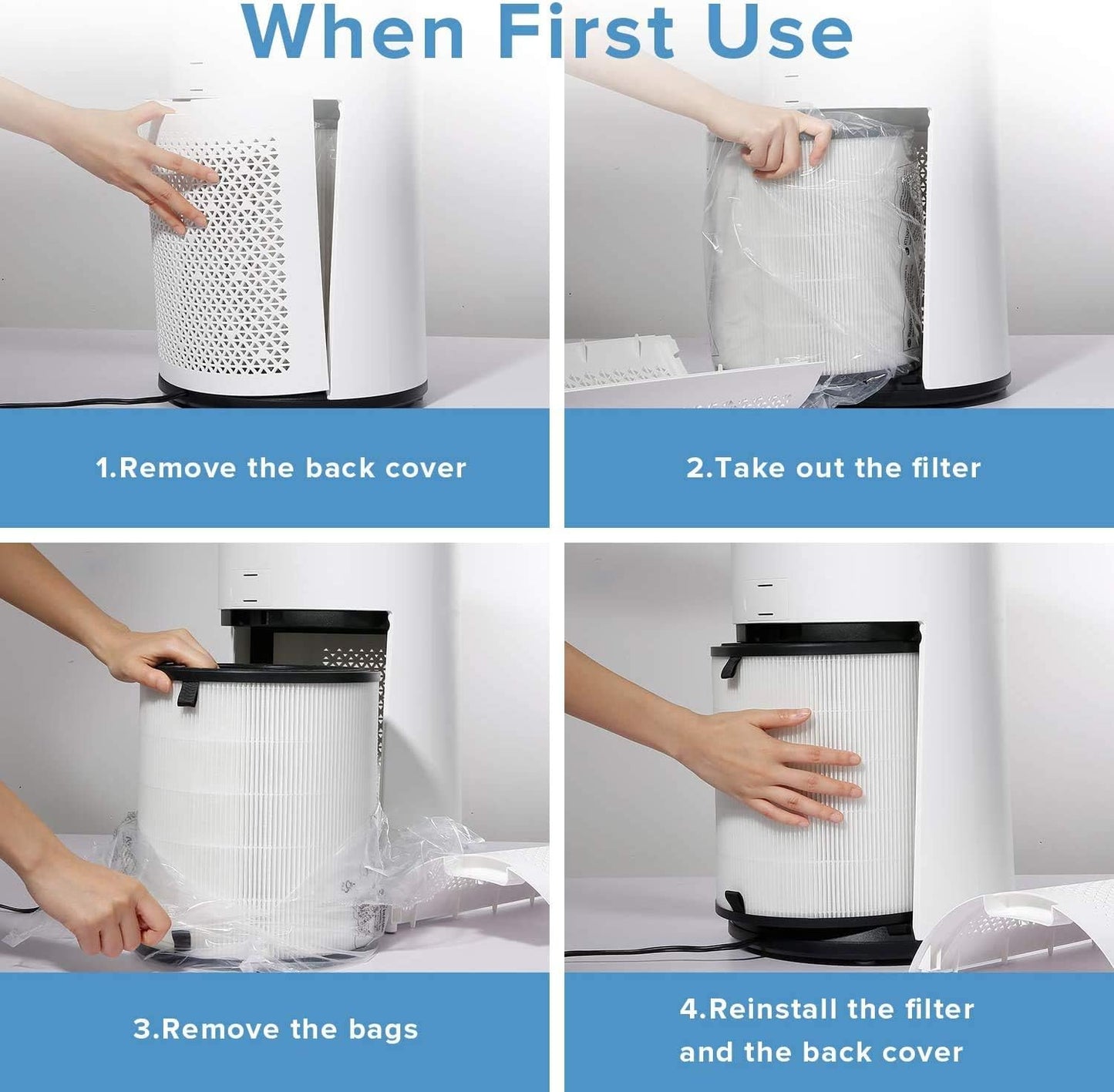 When First Use

1.Remove the back cover

2.Take out the filter

3.Remove the bags

4.Reinstall the filter and the back cover